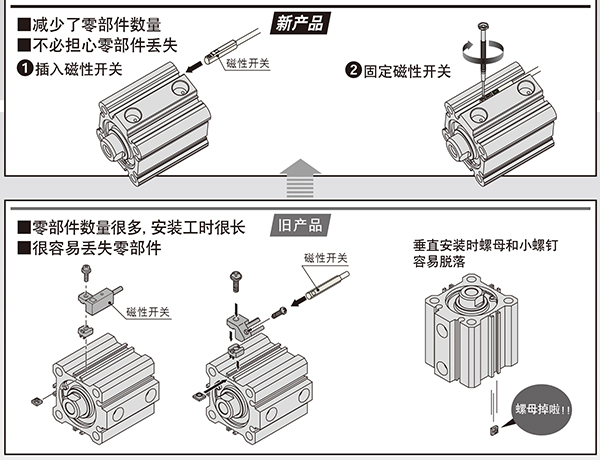 ■减少了零部件数量
■不必担心零部件丢失

新产品

❶插入磁性开关

磁性开关

❷固定磁性开关

■零部件数量很多, 安装工时很长
■很容易丢失零部件

旧产品

磁性开关

磁性开关

垂直安装时螺母和小螺钉容易脱落

螺母掉啦!!