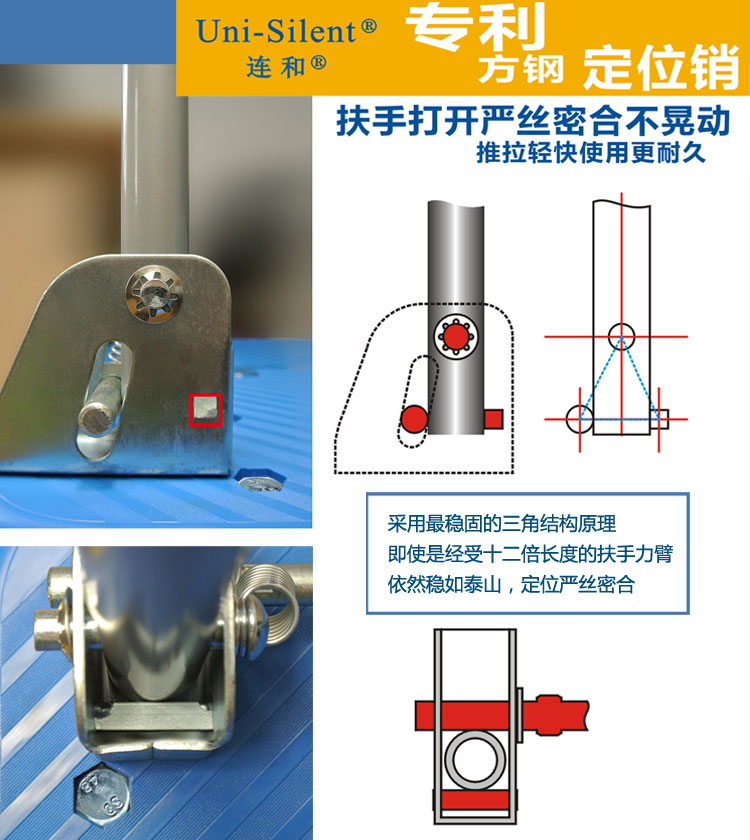 Uni-Silent®
连和®

专利
方钢 定位销

扶手打开严丝密合不晃动
推拉轻快使用更耐久

采用最稳固的三角结构原理
即使是经受十二倍长度的扶手力臂
依然稳如泰山，定位严丝密合